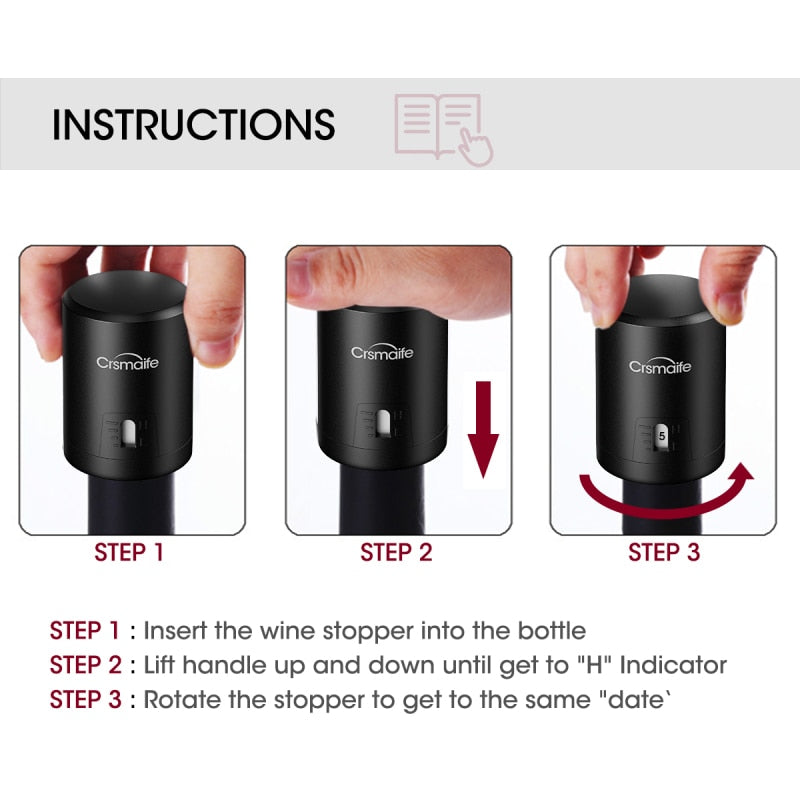 INSTRUCTIONS

Crsmaife

STEP 1

Crsmaife

STEP 2

Crsmaife

5

STEP 3

STEP 1 : Insert the wine stopper into the bottle
STEP 2 : Lift handle up and down until get to "H" Indicator
STEP 3 : Rotate the stopper to get to the same "date`